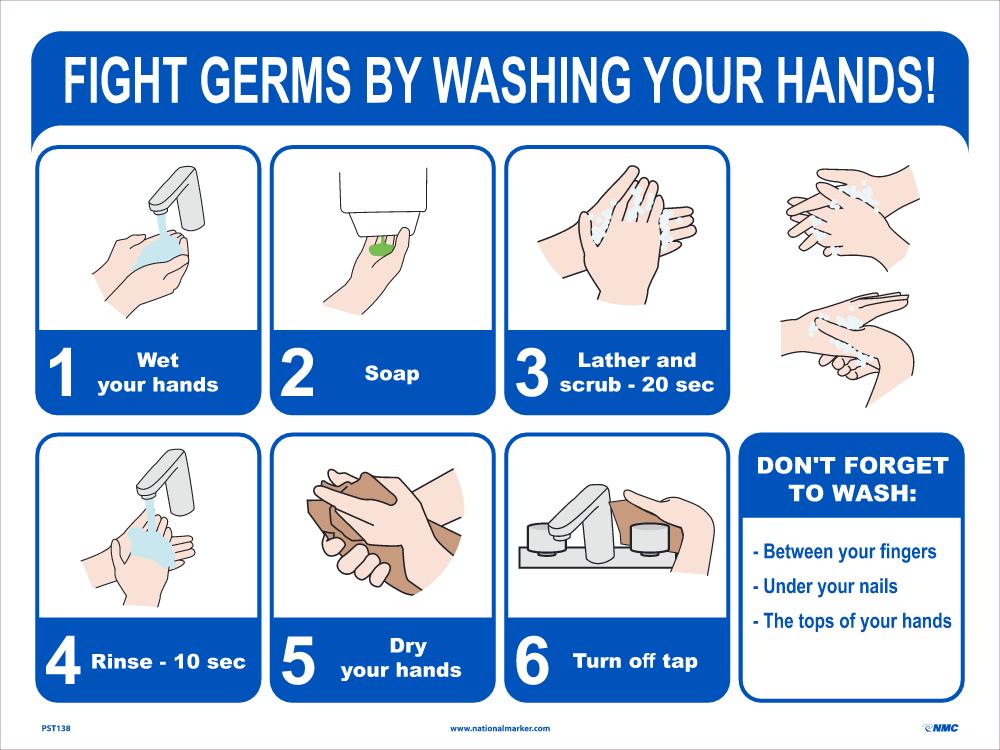 FIGHT GERMS BY WASHING YOUR HANDS!

1 Wet your hands

2 Soap

3 Lather and scrub - 20 sec

4 Rinse - 10 sec

5 Dry your hands

6 Turn off tap

DON'T FORGET TO WASH:

- Between your fingers
- Under your nails
- The tops of your hands

PST138

www.nationalmarker.com

NMC